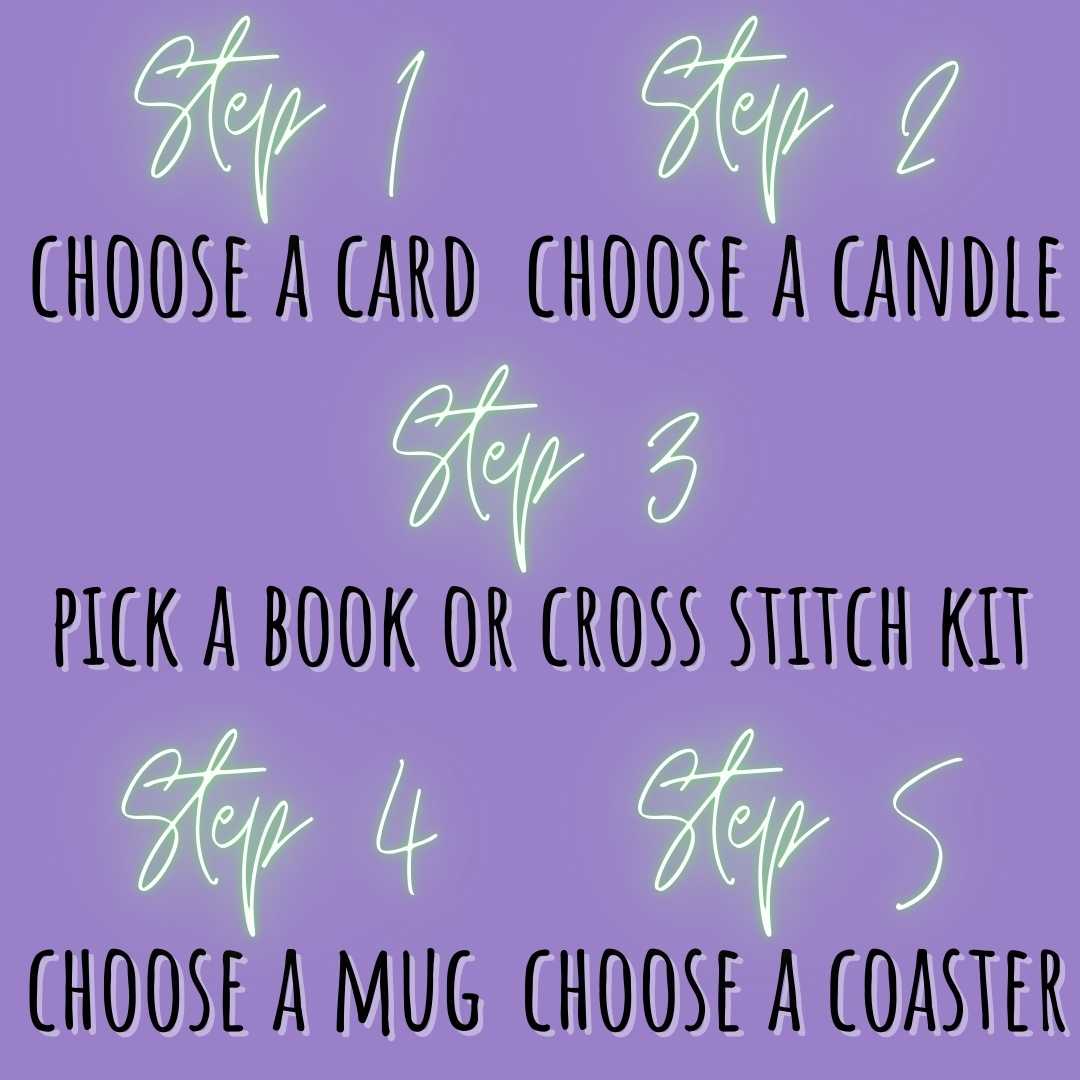 Step 1
CHOOSE A CARD

Step 2
CHOOSE A CANDLE

Step 3
PICK A BOOK OR CROSS STITCH KIT

Step 4
CHOOSE A MUG

Step 5
CHOOSE A COASTER